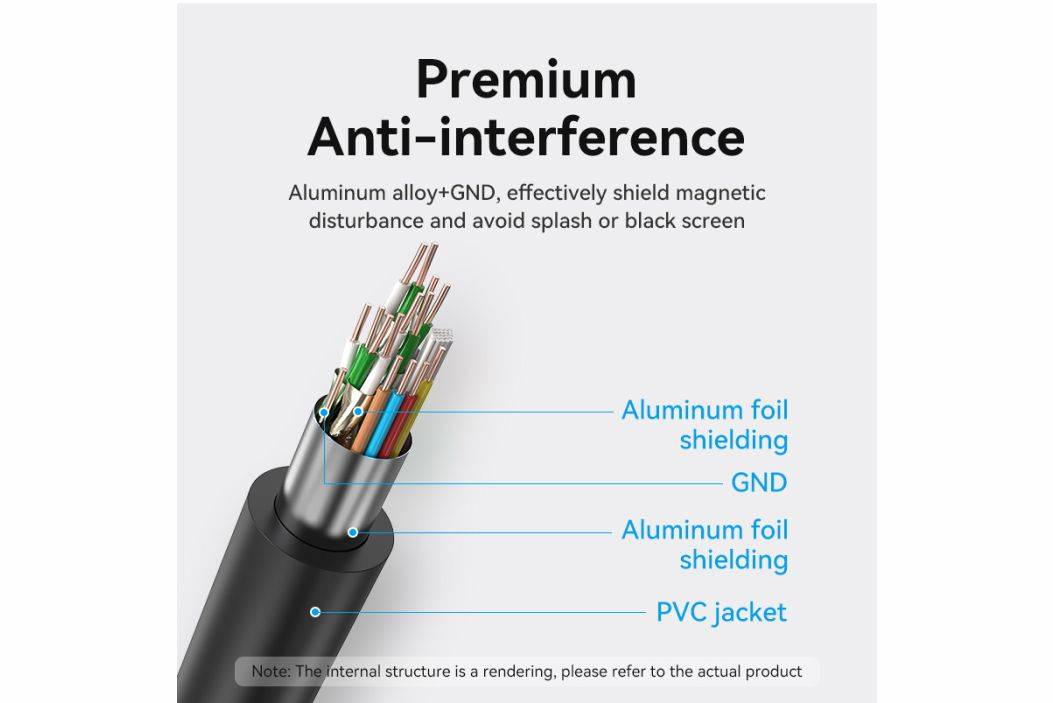 Premium Anti-interference

Aluminum alloy+GND, effectively shield magnetic disturbance and avoid splash or black screen

Aluminum foil shielding

GND

Aluminum foil shielding

PVC jacket

Note: The internal structure is a rendering, please refer to the actual product